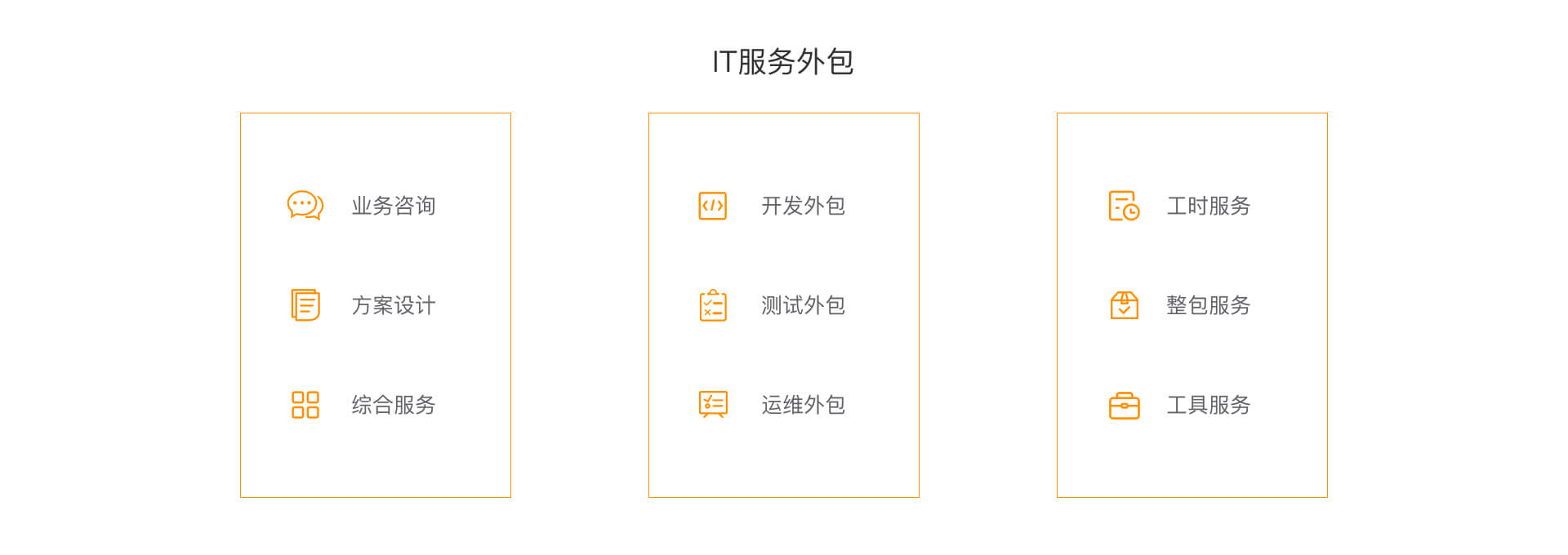 IT服务外包

业务咨询

方案设计

综合服务

开发外包

测试外包

运维外包

工时服务

整包服务

工具服务